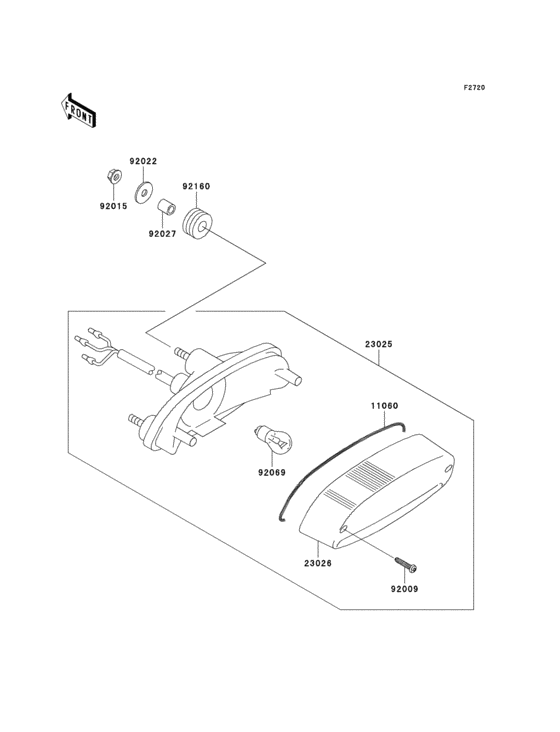 F2720

FRONT

92022
92015
92160
92027

23025

11060

92069

23026

92009