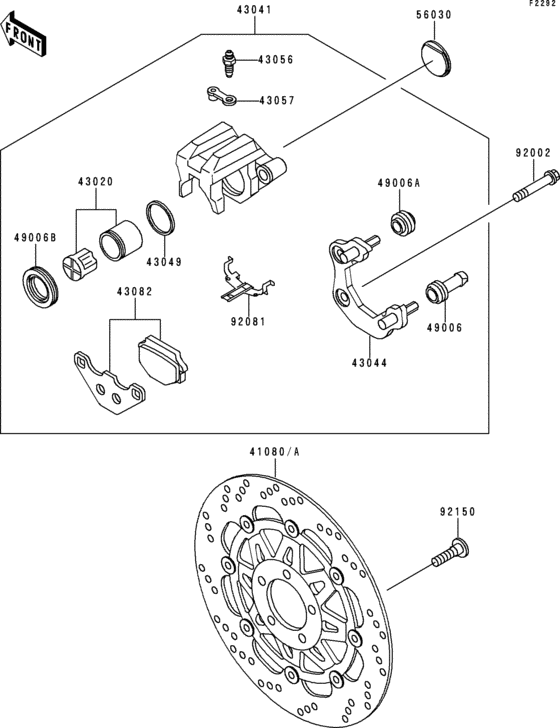 F2292

FRONT

43041

56030

43056

43057

92002

43020

49006A

49006B

43049

43082

92081

49006

43044

41080/A

92150