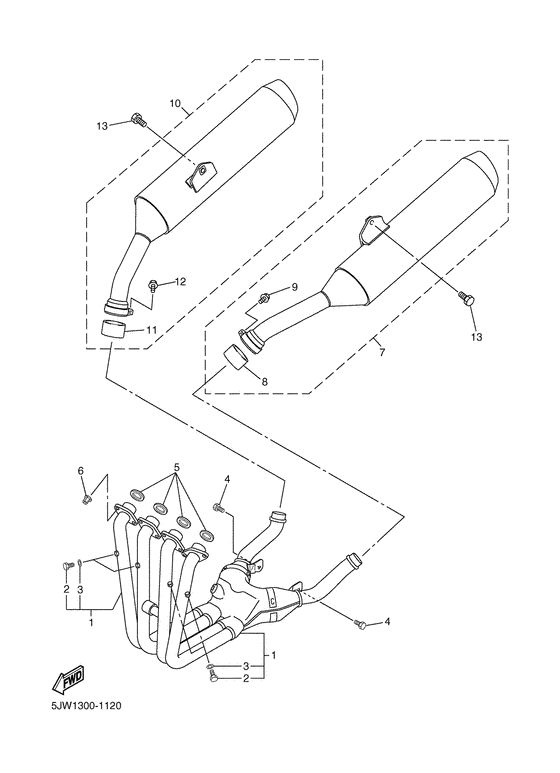 10
13
12
11
9
13
7
8
6
5
4
2
3
1
4
1
3
2
FWD
5JW1300-1120