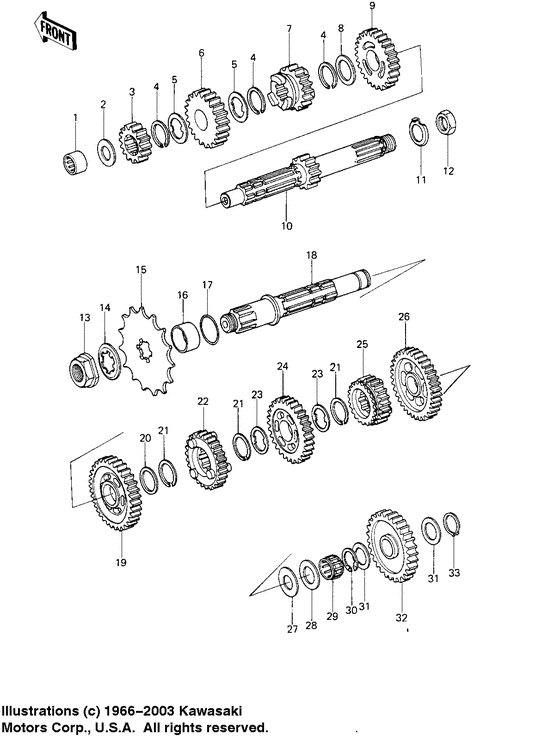 FRONT

9
7 4 8
6 5 4
3 4 5
2
1
11 12
10

18
15
16 17
13 14
26
25
24 23 21
22 21 23
20 21
19

27 28 29 30 31 32 31 33

Illustrations (c) 1966–2003 Kawasaki Motors Corp., U.S.A. All rights reserved.