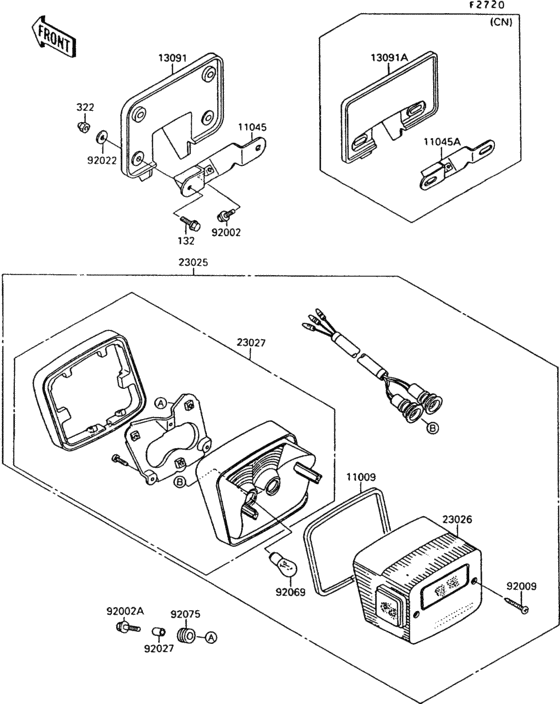 F2720
(CN)

FRONT

13091
322
92022
11045
132
92002

13091A
11045A

23025
23027
A
B
B
11009
23026
92069
92009
92002A
92075
92027
A