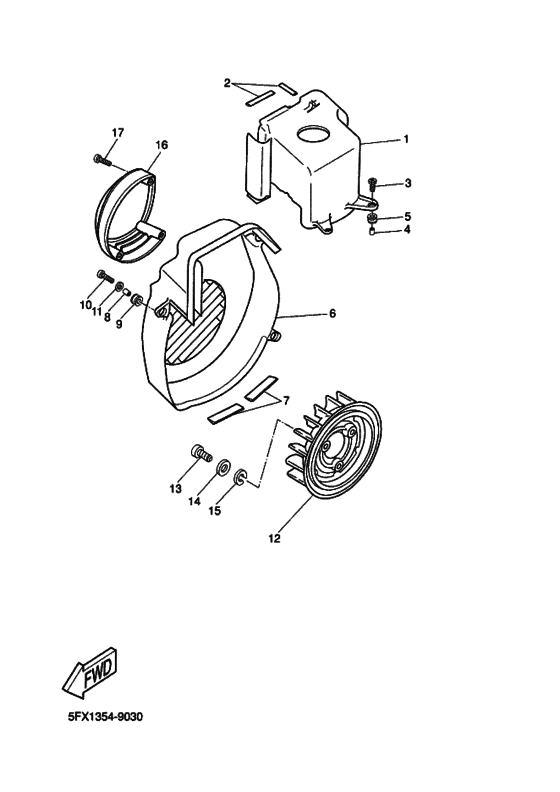 2
17
16
1
3
5
4
10
11
8
9
6
7
13
14
15
12
FWD
5FX1354-9030