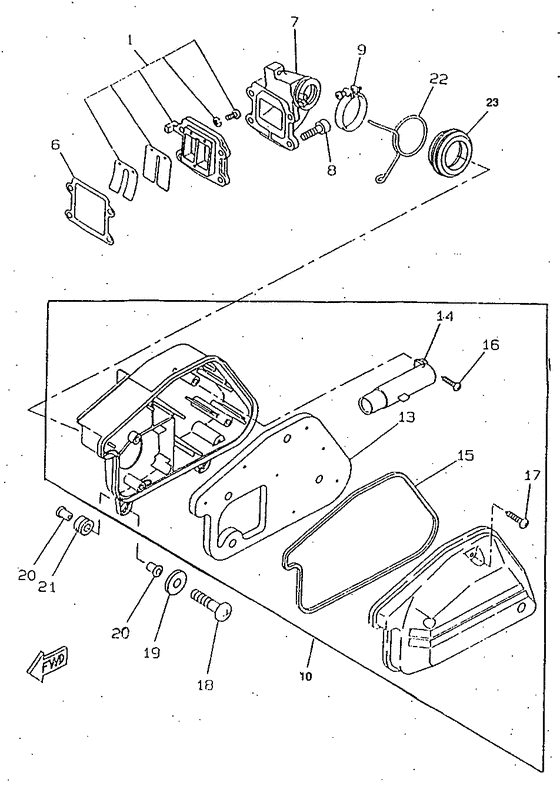 1
7
9
22
23
6
8
14
16
13
15
17
20
21
20
19
18
10
FWD