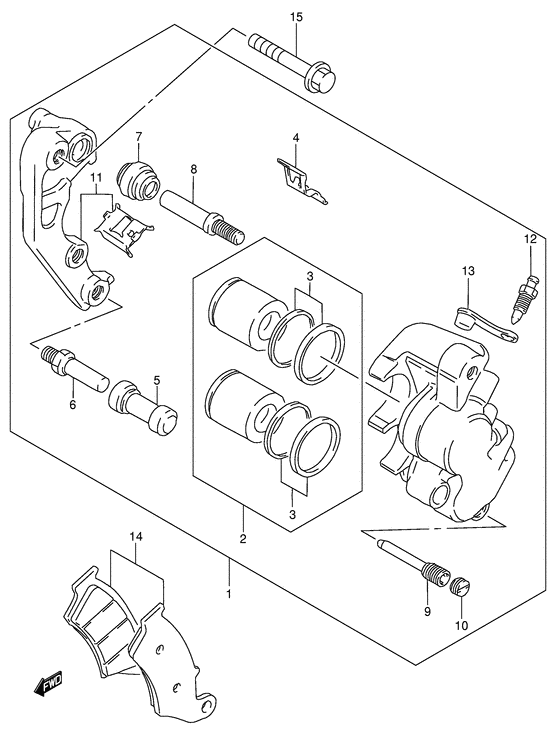 15
7
4
11
8
12
13
3
6
5
3
2
14
1
9
10
FWD