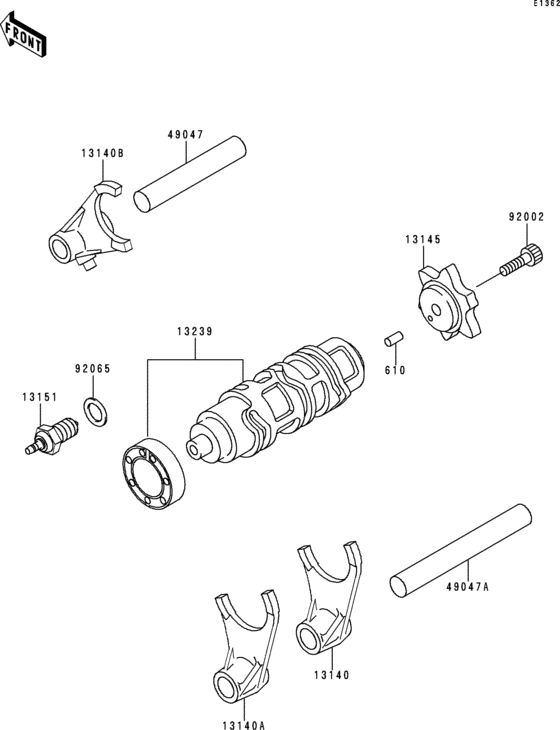 E1362

FRONT

49047

13140B

92002

13145

13239

92065

610

13151

49047A

13140

13140A