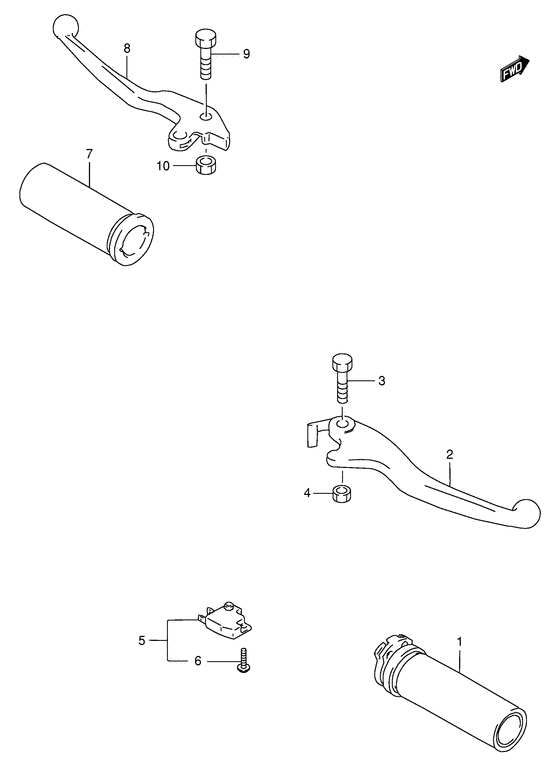 8
9
FWD
7
10
3
2
4
5
6
1