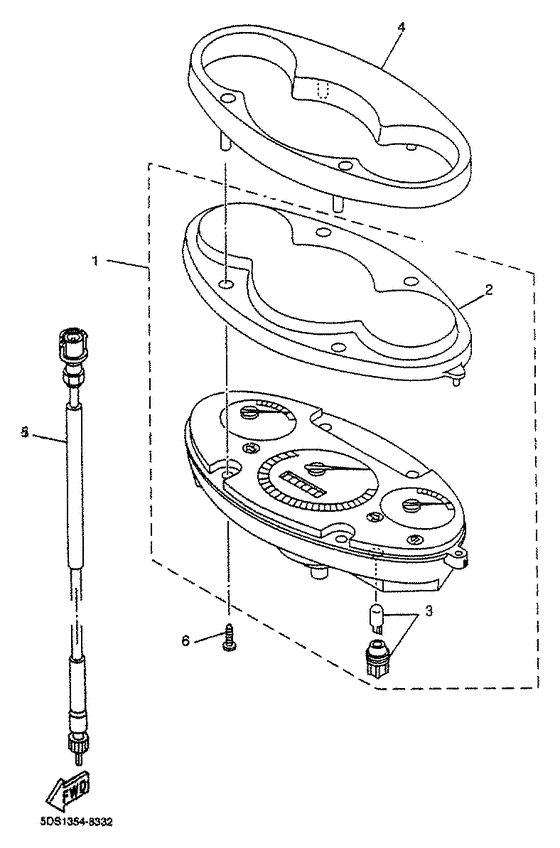 4
1
2
5
3
6
FWD
5DS1354-8332