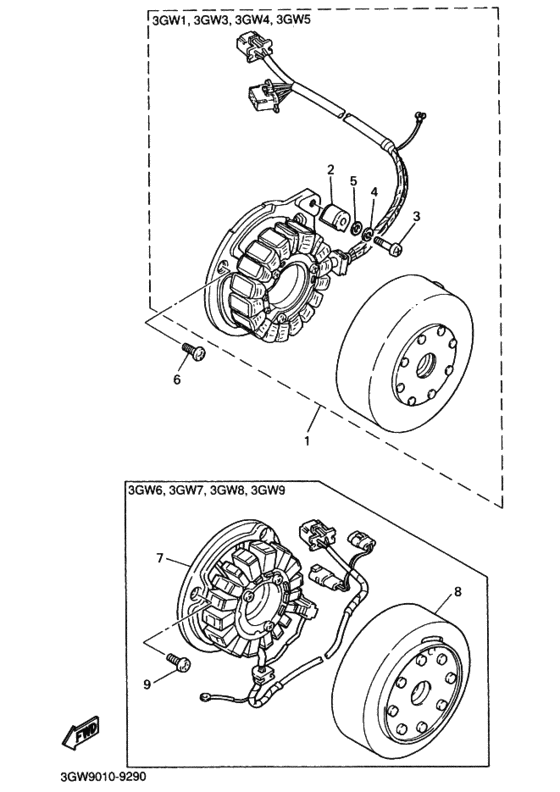 3GW1, 3GW3, 3GW4, 3GW5

2
5
4
3
6
1

3GW6, 3GW7, 3GW8, 3GW9

7
8
9

FWD

3GW9010-9290