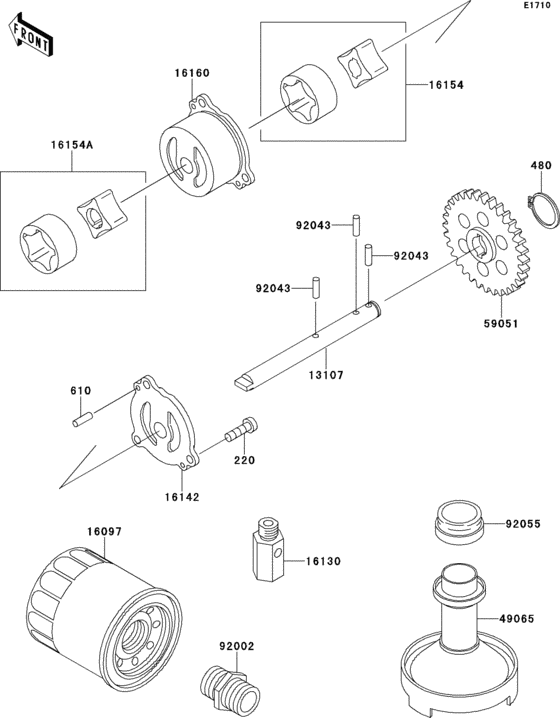 E1710

FRONT

16160

16154

16154A

480

92043

92043

92043

59051

13107

610

220

16142

16097

16130

92055

49065

92002