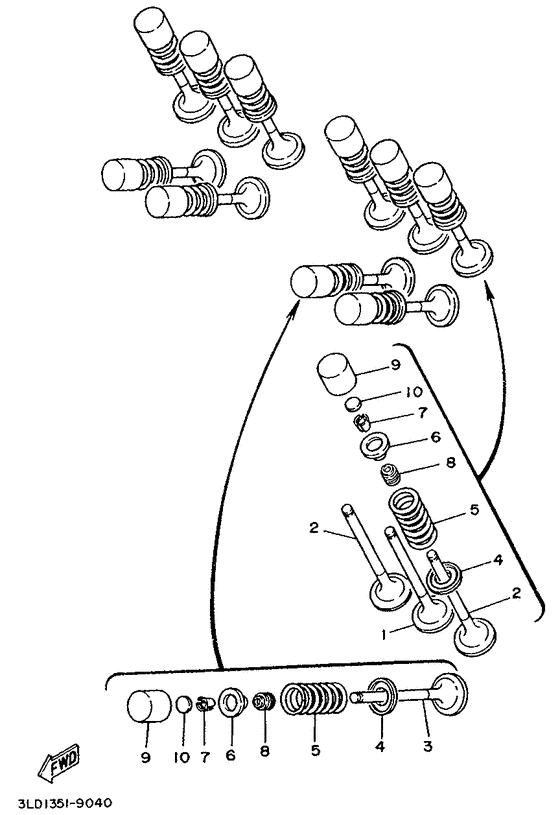 9
10
7
6
8
5
2
4
2
1
9
10
7
6
8
5
4
3
FWD
3LD1351-9040