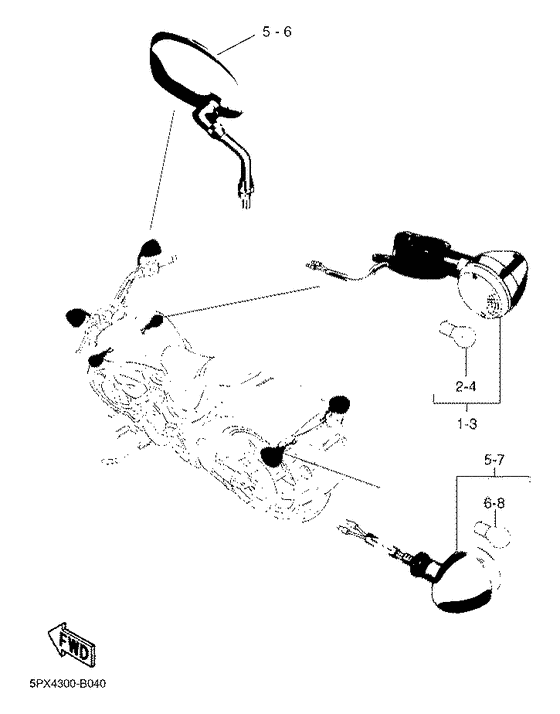 5 - 6

2-4

1-3

5-7

6-8

FWD

5PX4300-B040