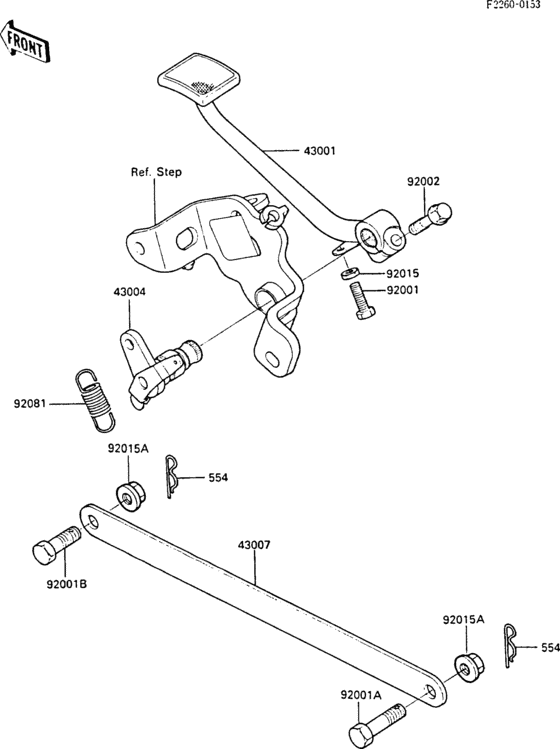 F2260-0153

FRONT

43001

Ref. Step

92002

92015

92001

43004

92081

92015A

554

43007

92001B

92015A

554

92001A