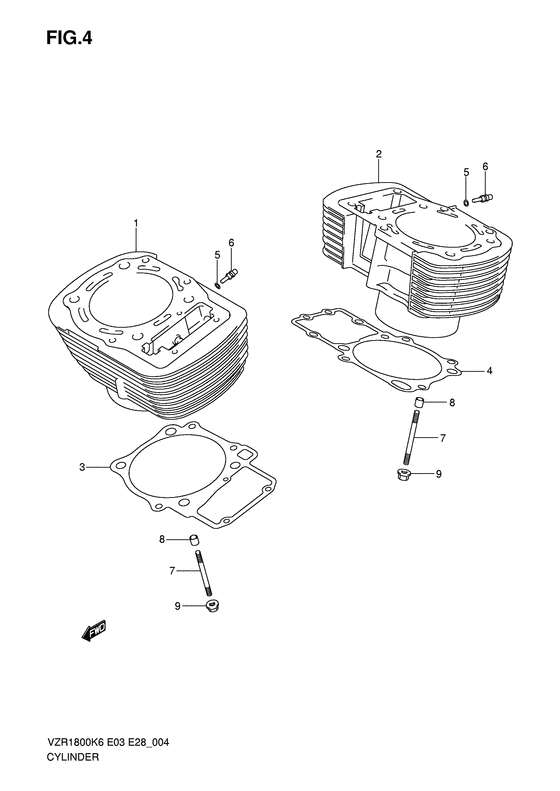 FIG.4

2
5
6
1
5
6
4
8
7
9
3
8
7
9
FWD

VZR1800K6 E03 E28_004
CYLINDER