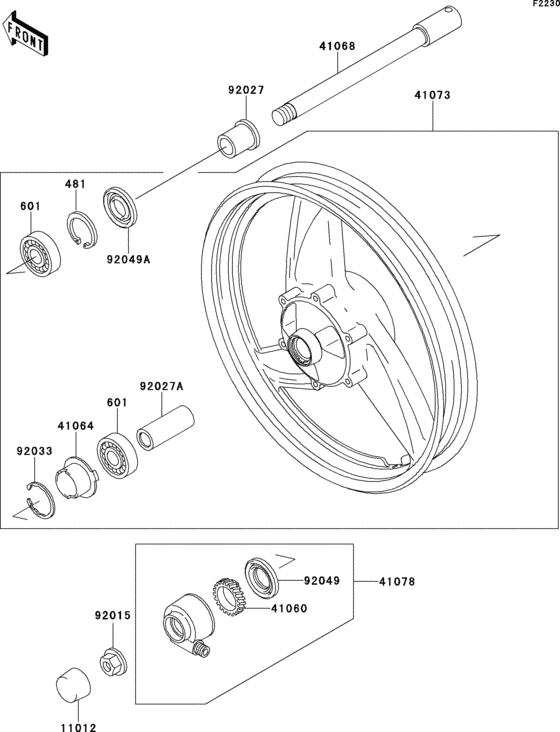 F2230

FRONT

41068

92027

41073

481

601

92049A

92027A

601

41064

92033

92049

41078

41060

92015

11012