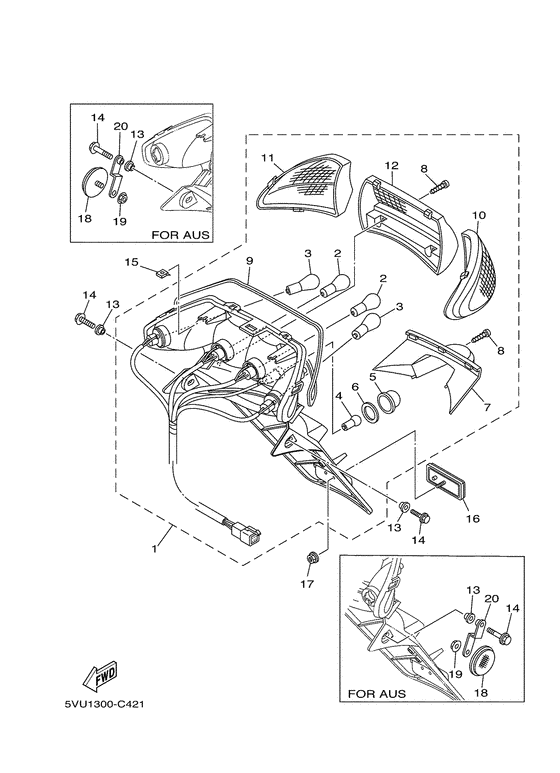 14
20
13
18
19
FOR AUS
11
12
8
10
15
9
3
2
2
3
14
13
8
5
6
4
7
16
13
14
1
17
13
20
14
19
18
FOR AUS
FWD
5VU1300-C421