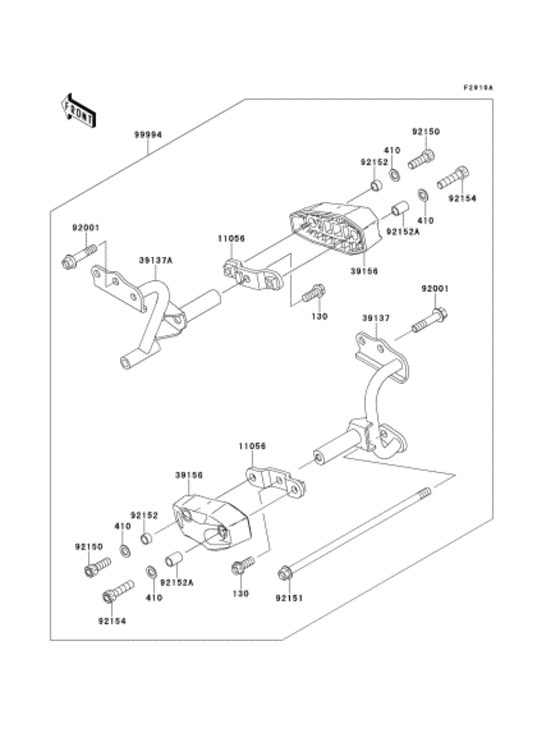 F2910A

FRONT

99994

92150
410
92152
92154
410
92152A
92001
11056
39137A
39156
130
92001
39137
11056
39156
92152
410
92150
410
92152A
130
92151
92154