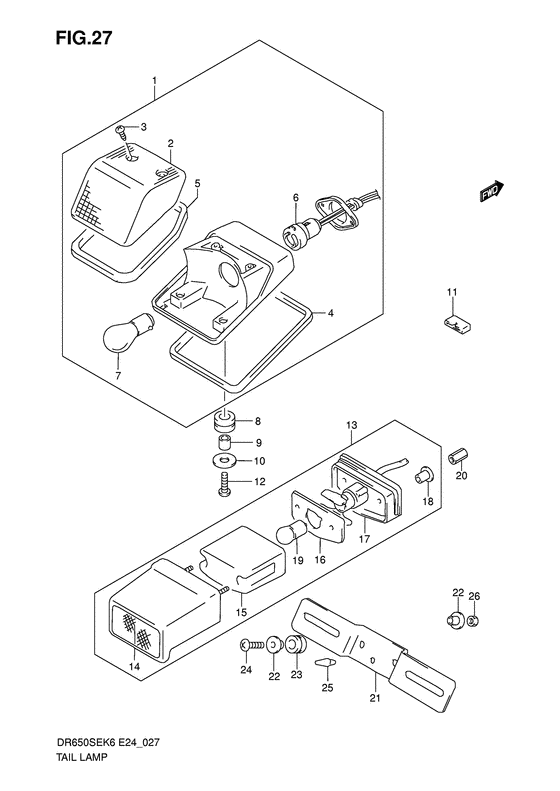 FIG.27

1
3
2
5
6
FWD
11
4
7
8
9
10
12
13
20
18
17
19
16
15
14
22
26
24
22
23
25
21

DR650SEK6 E24_027
TAIL LAMP