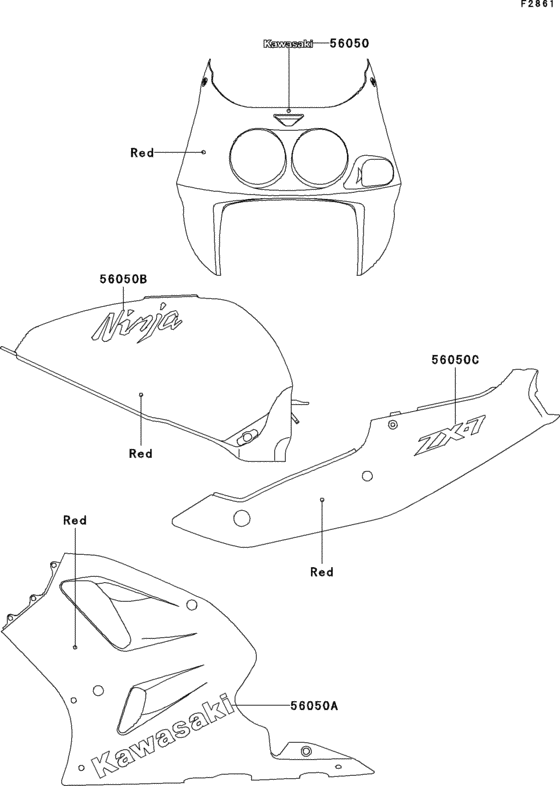 F2861

Kawasaki 56050

Red

56050B

Ninja

Red

56050C

ZX-7

Red

Red

56050A

Kawasaki