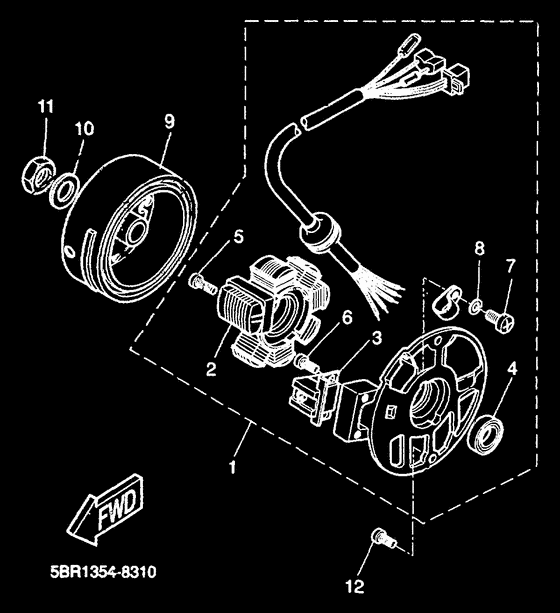 11
10
9
5
8
7
6
3
2
4
1
FWD
5BR1354-8310
12