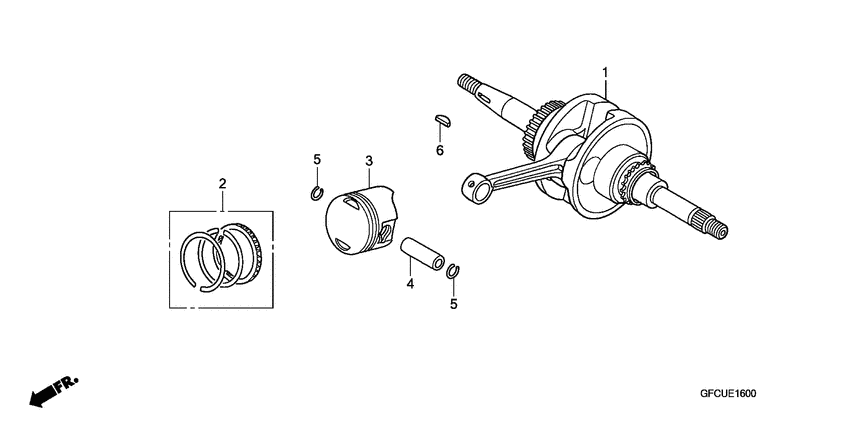 1
6
5
3
2
4
5
FR.
GFCUE1600