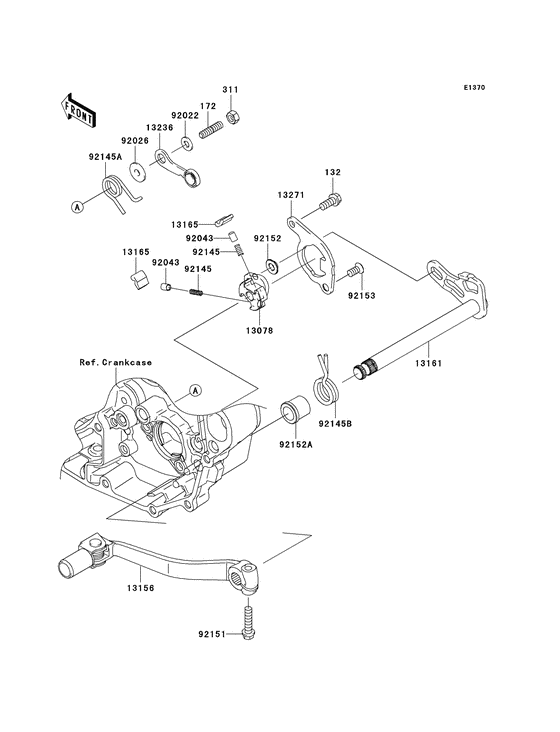 E1370

FRONT

311
172
92022
13236
92026
92145A
A
132
13271
13165
92043
92145
92152
13165
92043
92145
92153
13078
Ref.Crankcase
A
13161
92145B
92152A
13156
92151