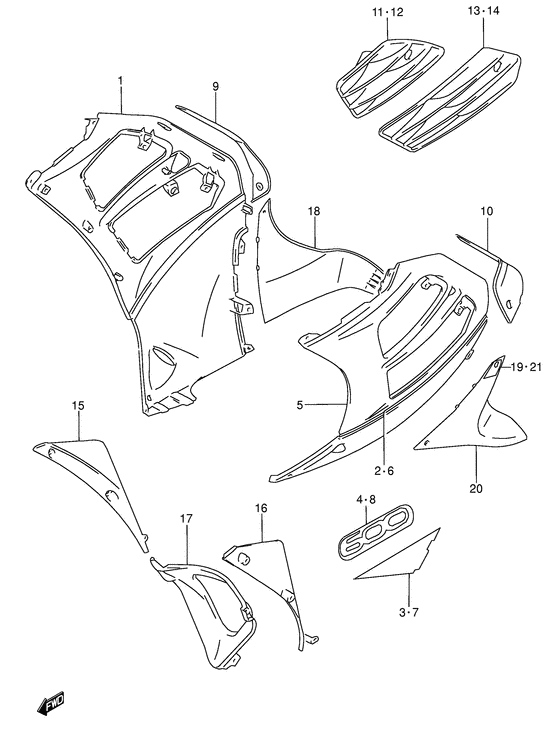 11·12
13·14
1
9
18
10
19·21
5
2·6
20
15
4·8
600
17
16
3·7
FWD