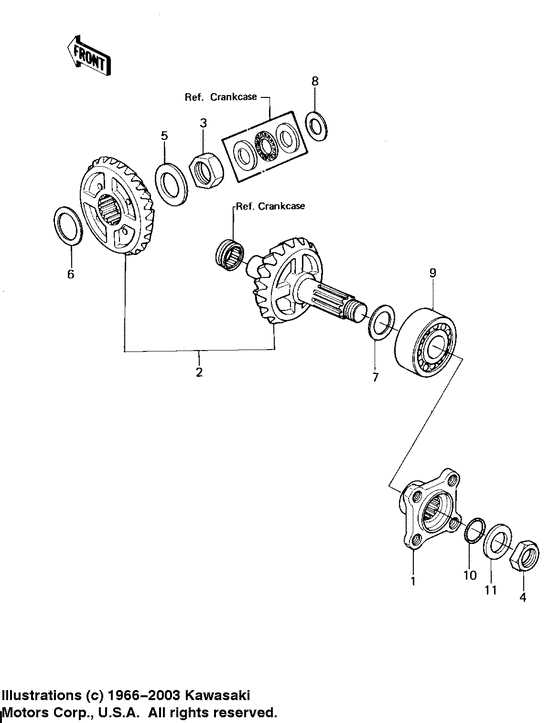 FRONT

Ref. Crankcase

8

5

3

Ref. Crankcase

6

9

2

7

1

10

11

4

Illustrations (c) 1966–2003 Kawasaki Motors Corp., U.S.A. All rights reserved.