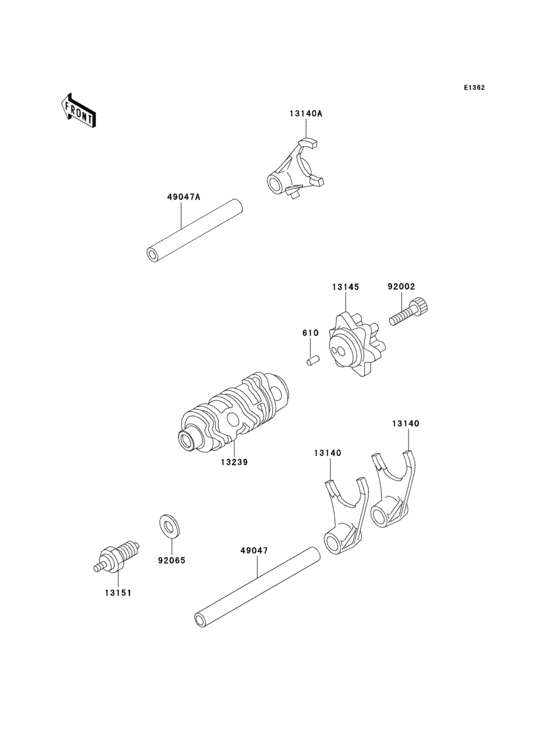 E1362

FRONT

13140A

49047A

13145

92002

610

13239

13140

13140

92065

49047

13151