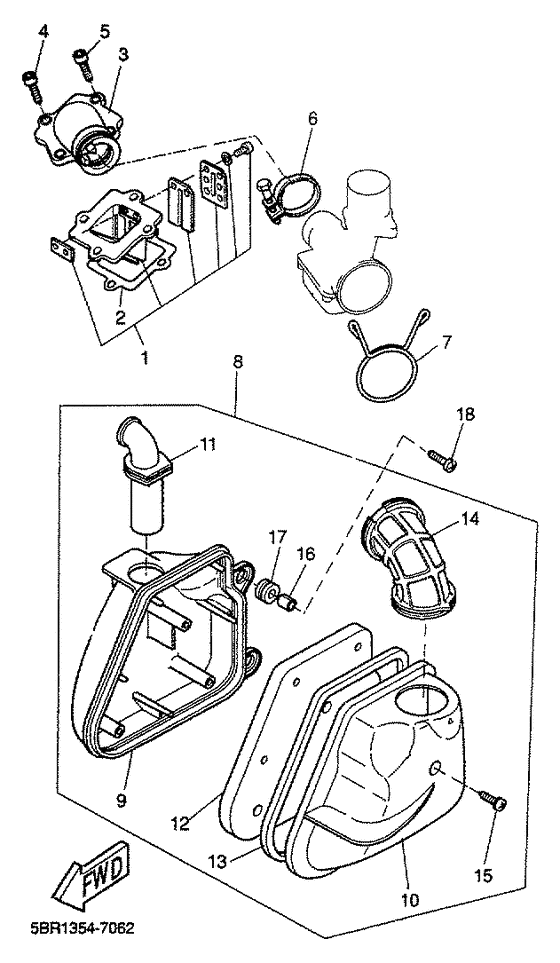 4
5
3
6
2
1
7
8
18
11
14
17
16
9
12
13
10
15
FWD
5BR1354-7062