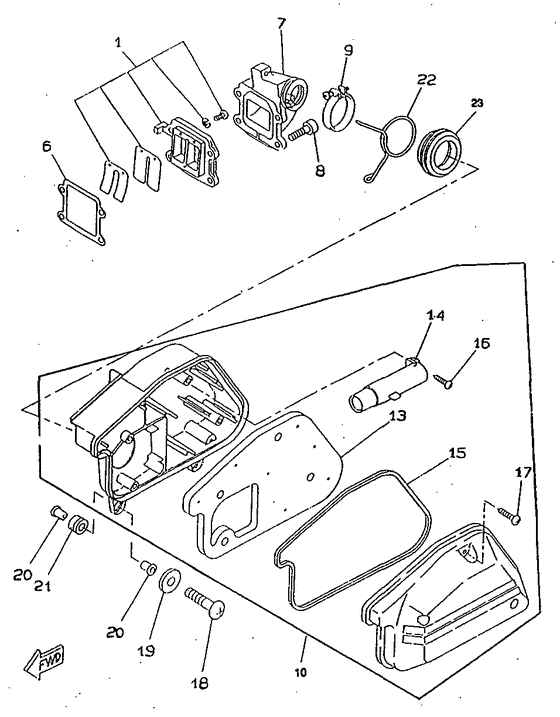 1
7
9
22
23
6
8
14
16
13
15
17
20
21
20
19
18
10
FWD