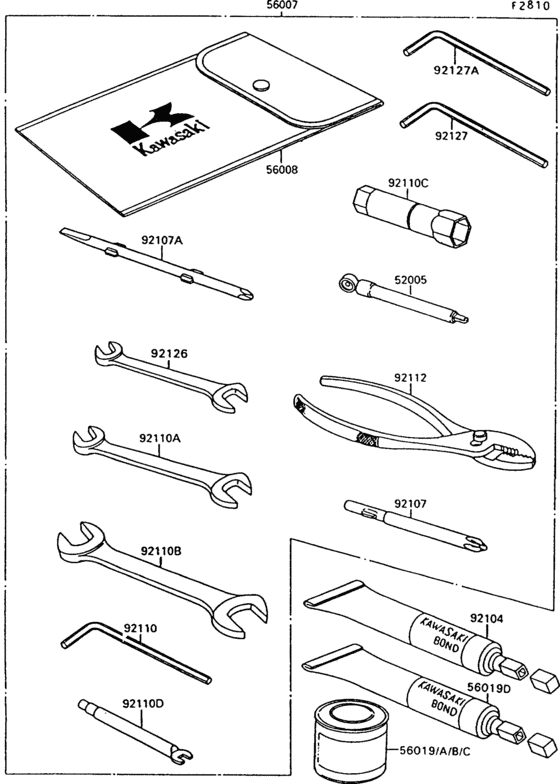 56007

F2810

Kawasaki

56008

92127A

92127

92110C

92107A

52005

92126

92112

92110A

92107

92110B

92104

KAWASAKI BOND

92110

56019D

KAWASAKI BOND

92110D

56019/A/B/C