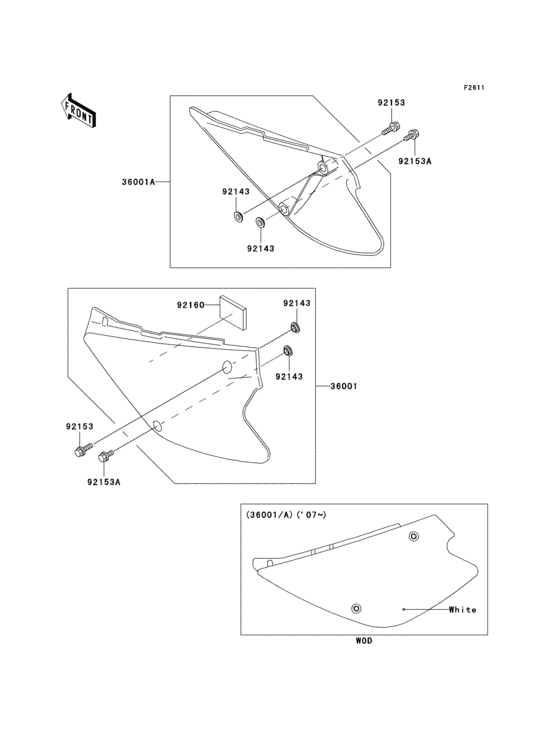 F2611

FRONT

92153
92153A
36001A
92143
92143

92160
92143
92143
36001
92153
92153A

(36001/A)('07~)
White
WOD