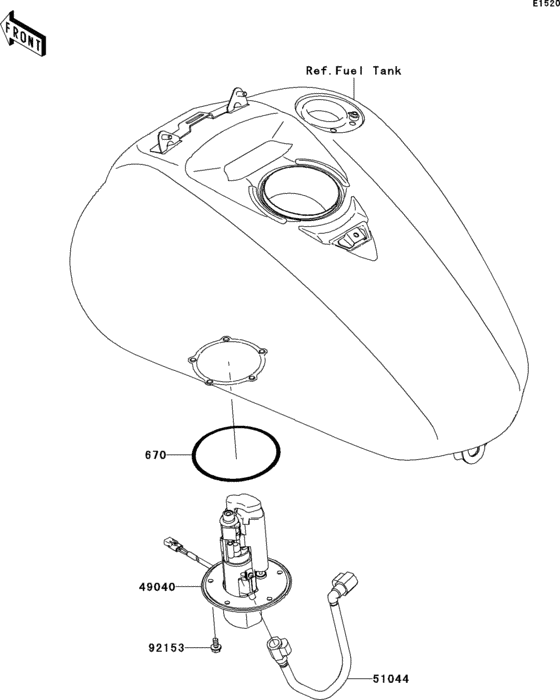 E1520

FRONT

Ref.Fuel Tank

670

49040

92153

51044