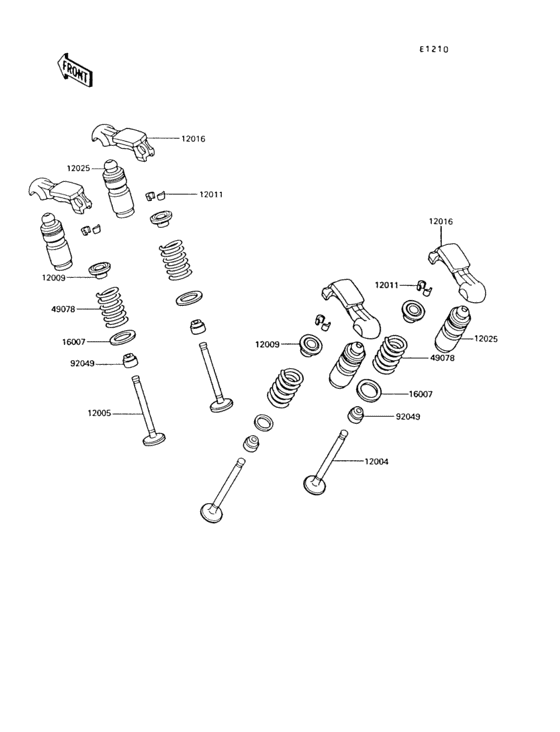 E1210

FRONT

12016

12025

12011

12009

49078

16007

92049

12005

12016

12011

12009

12025

49078

16007

92049

12004