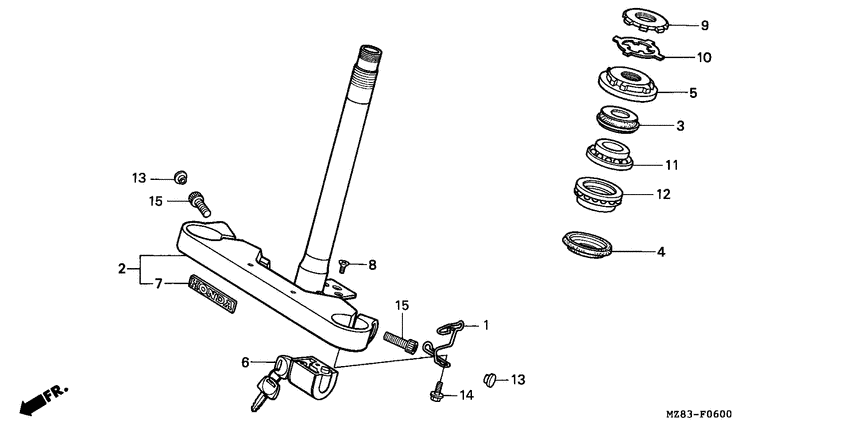 9
10
5
3
11
12
4
13
15
2
7
HONDA
8
15
1
6
13
14
FR.
MZ83-F0600