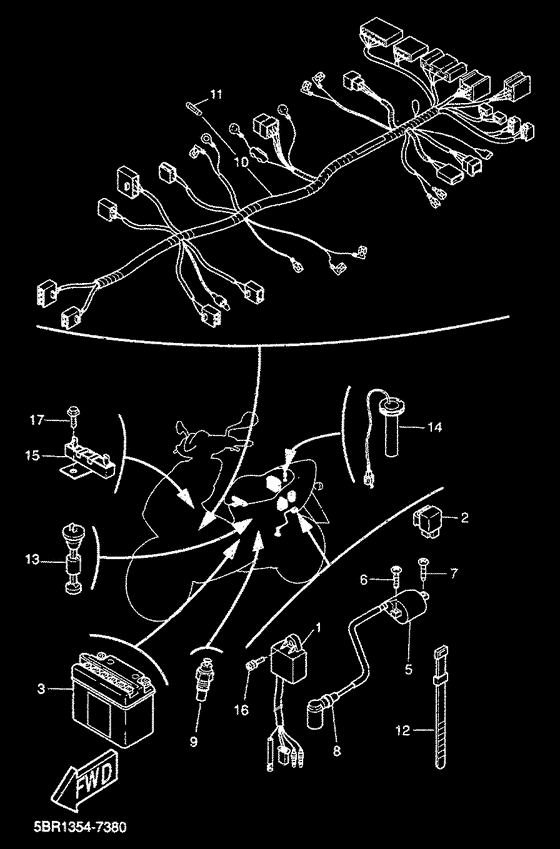 11
10
17
15
14
2
13
6
7
1
5
3
16
9
8
12
FWD
5BR1354-7380