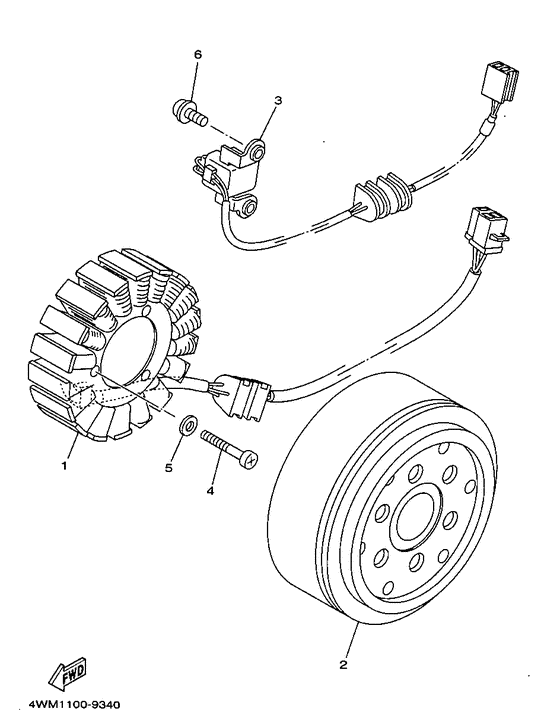 6
3
1
5
4
2
FWD
4WM1100-9340