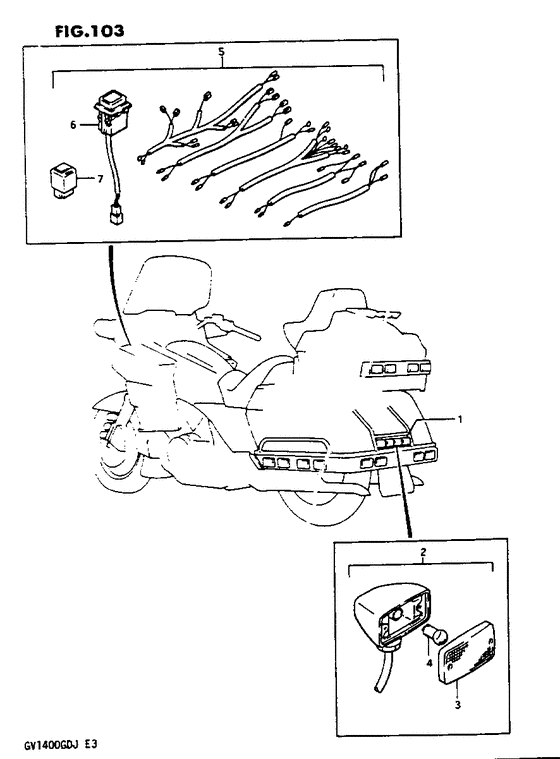 FIG.103

5

6

7

1

2

4

3

GV1400GDJ E3