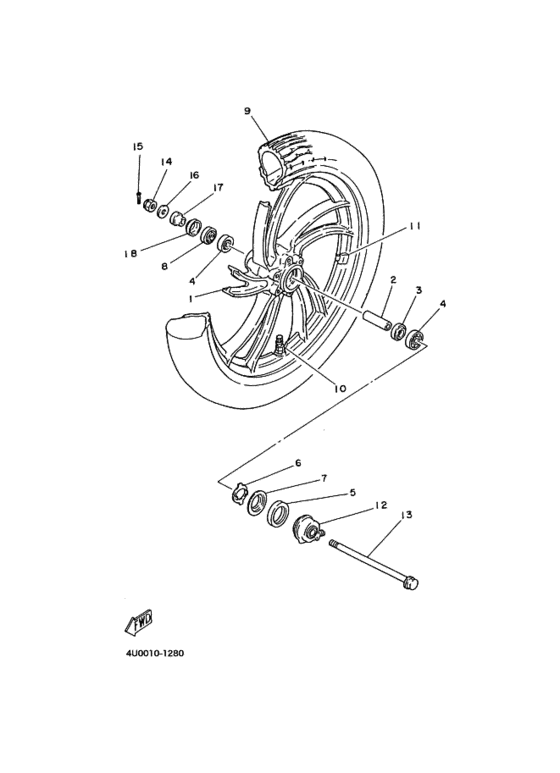 9
15
14
16
17
18
8
4
1
11
2
3
4
10
6
7
5
12
13
FWD
4U0010-1280