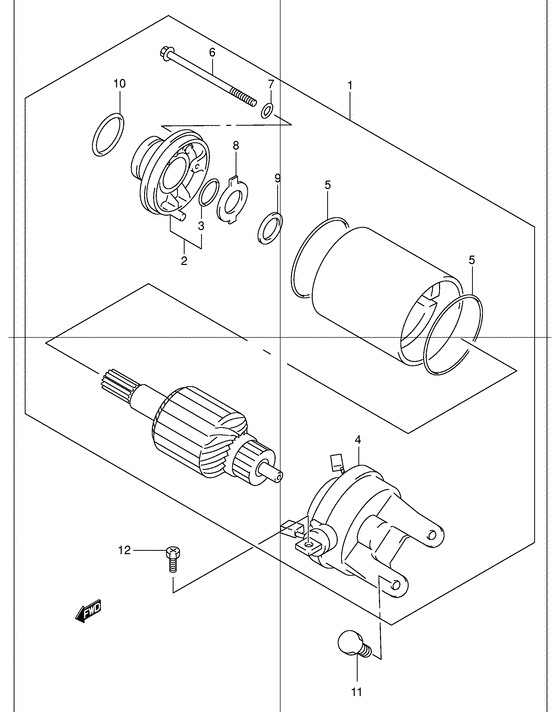 6
10
7
1
8
9
5
3
2
5
4
12
FWD
11