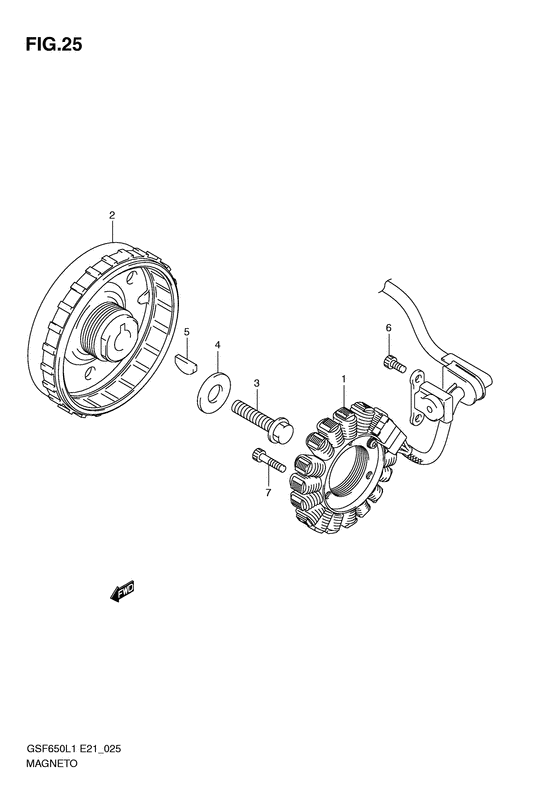 FIG.25

2

5

4

3

1

6

7

FWD

GSF650L1 E21_025
MAGNETO