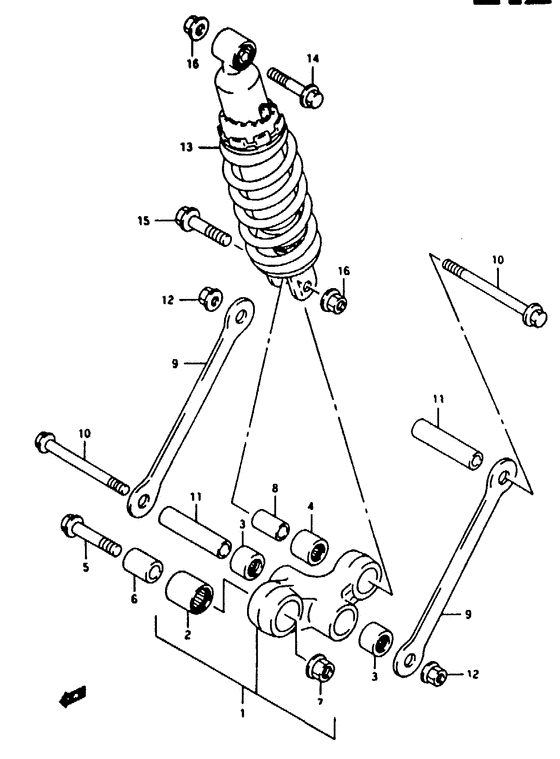 16
14
13
15
16
10
12
9
11
10
11
8
4
3
5
6
2
9
3
12
7
1