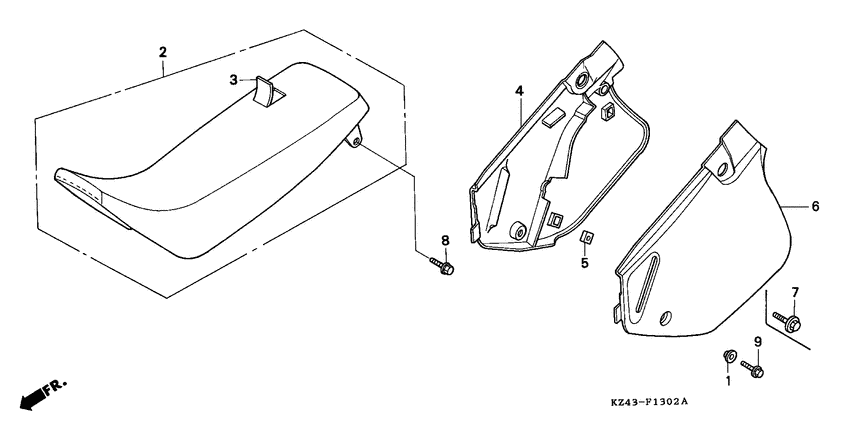 2
3
4
6
8
5
7
9
1
FR.
KZ43-F1302A