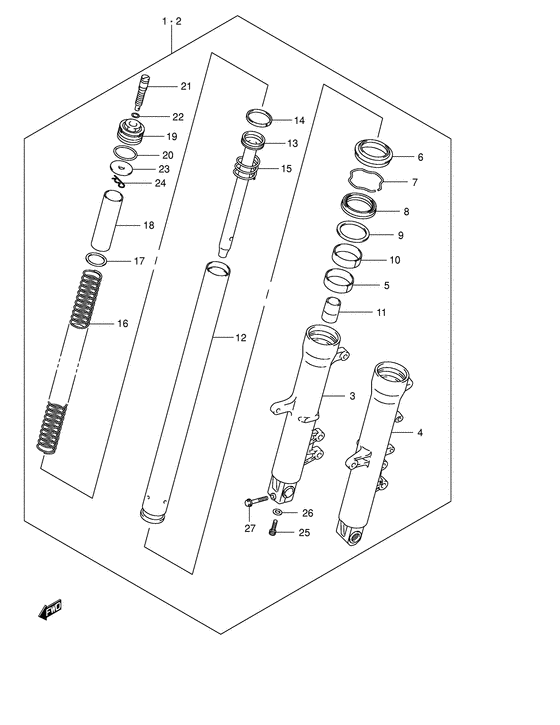 1 · 2

21
22
19
20
23
24
18
17
16

14
13
15
12

6
7
8
9
10
5
11
3
4
26
27
25

FWD