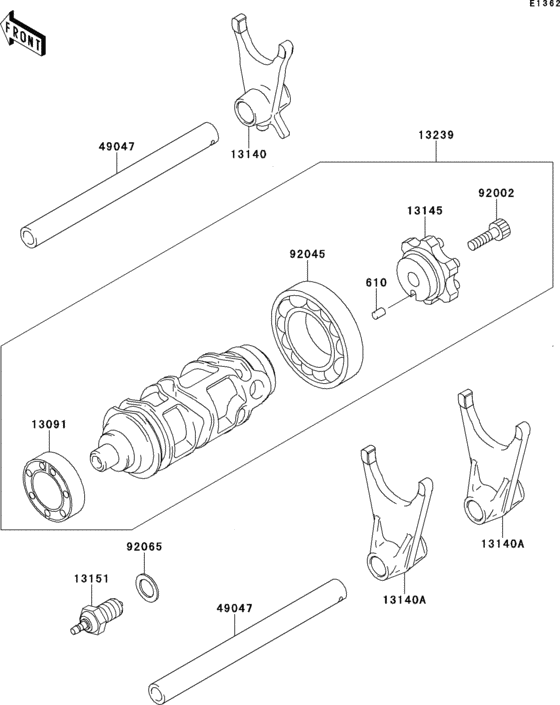 E1362

FRONT

49047

13140

13239

92002

13145

92045

610

13091

13140A

13140A

92065

13151

49047