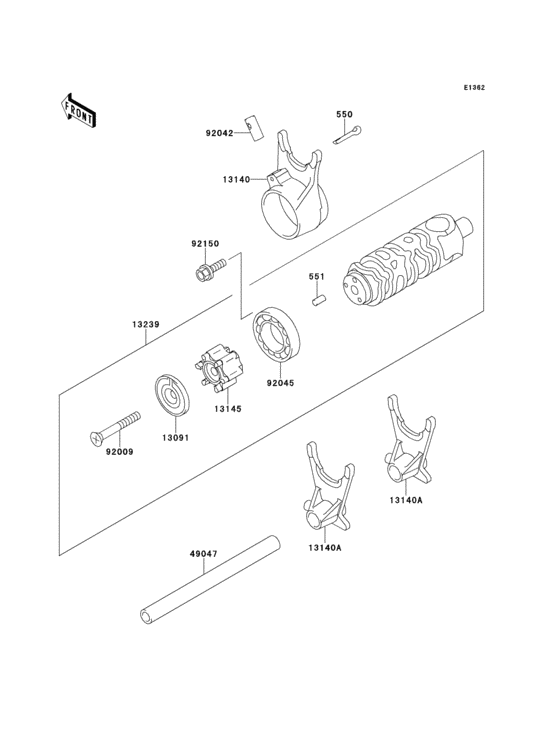 E1362

FRONT

550

92042

13140

92150

551

13239

92045

13145

13091

92009

13140A

13140A

49047