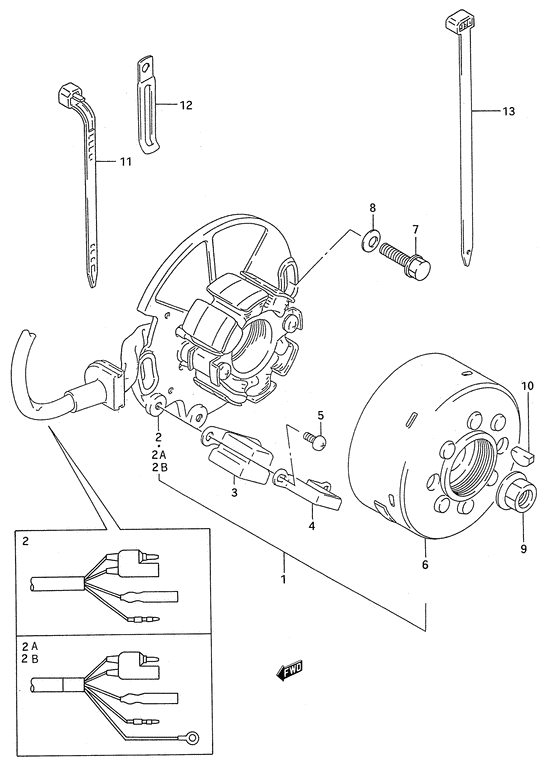 12
13
11
8
7
10
5
2
2 A
2 B
3
4
9
6
1
2
2 A
2 B
FWD