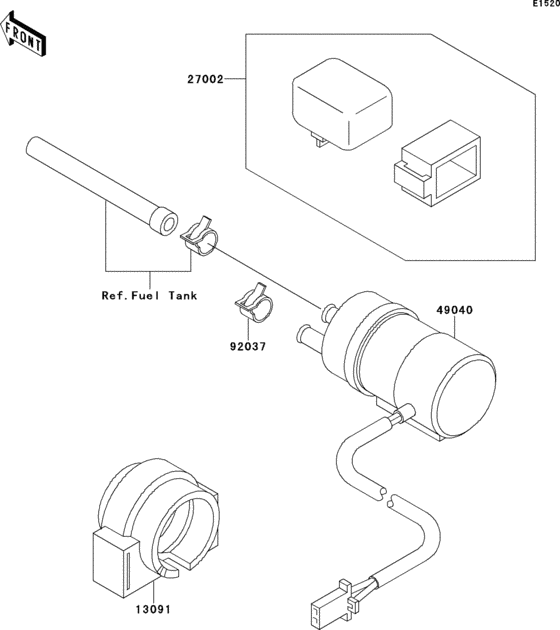 E1520

FRONT

27002

Ref. Fuel Tank

92037

49040

13091