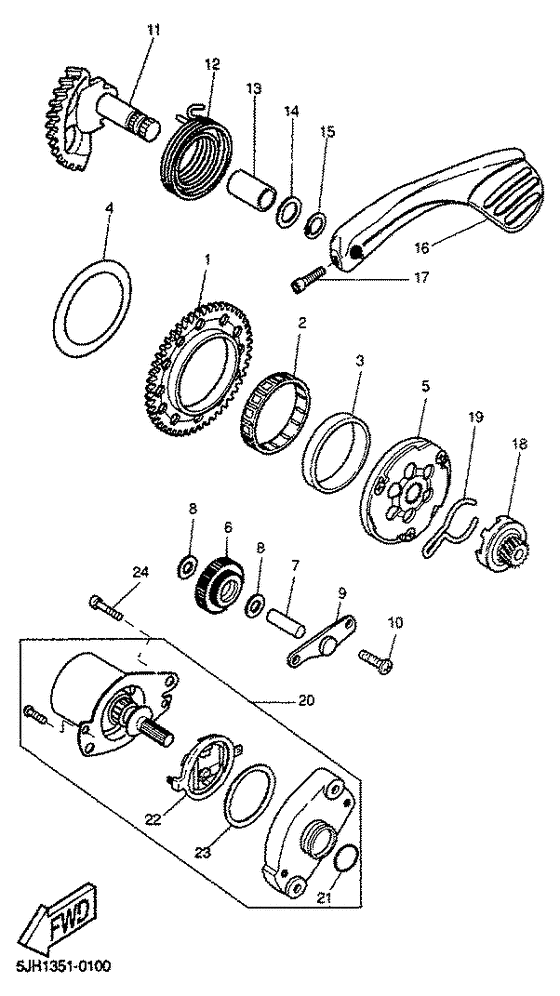 11
12
13
14
15
16
17
4
1
2
3
5
19
18
8
6
8
7
9
10
24
20
22
23
21
FWD
5JH1351-0100