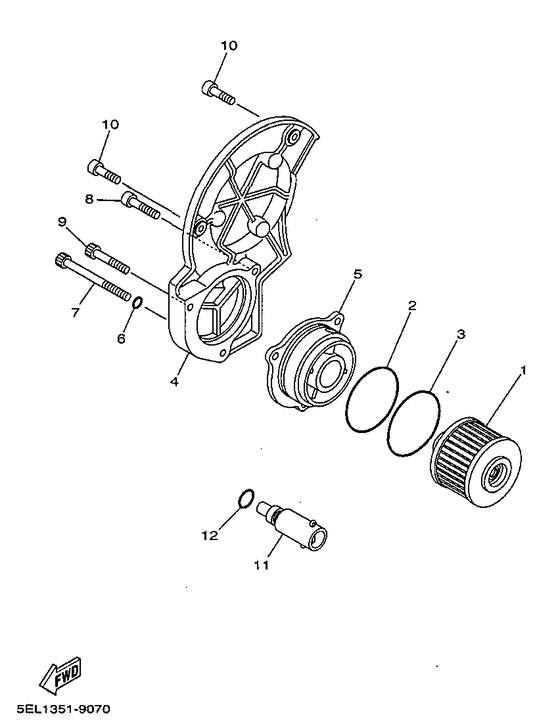 10

10

8

9

7

6

4

5

2

3

1

12

11

FWD

5EL1351-9070